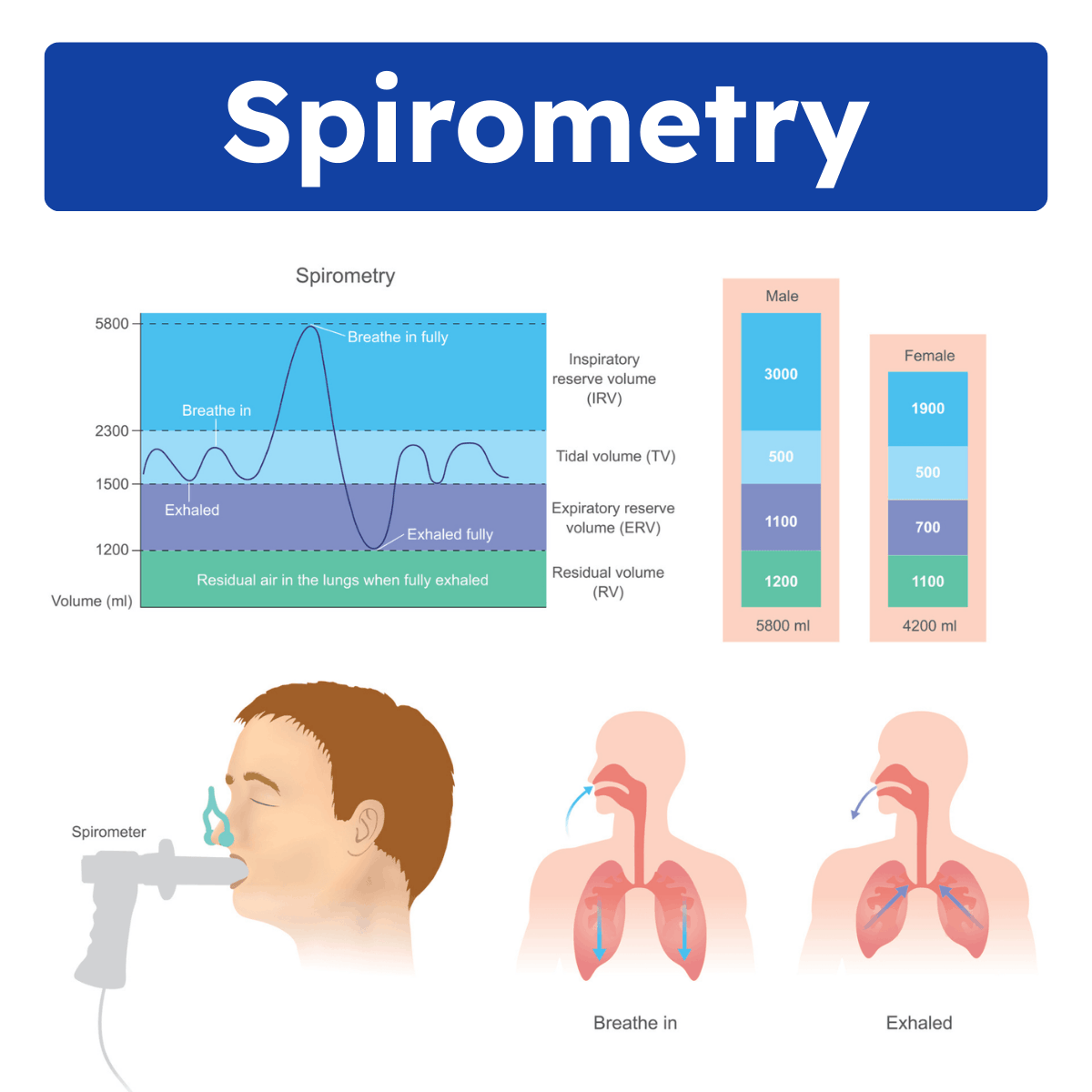 Spirometry

Spirometry

5800
2300
1500
1200
Volume (ml)

Breathe in fully
Breathe in
Exhaled
Exhaled fully
Residual air in the lungs when fully exhaled

Inspiratory reserve volume (IRV)
Tidal volume (TV)
Expiratory reserve volume (ERV)
Residual volume (RV)

Male
3000
500
1100
1200
5800 ml

Female
1900
500
700
1100
4200 ml

Spirometer

Breathe in

Exhaled