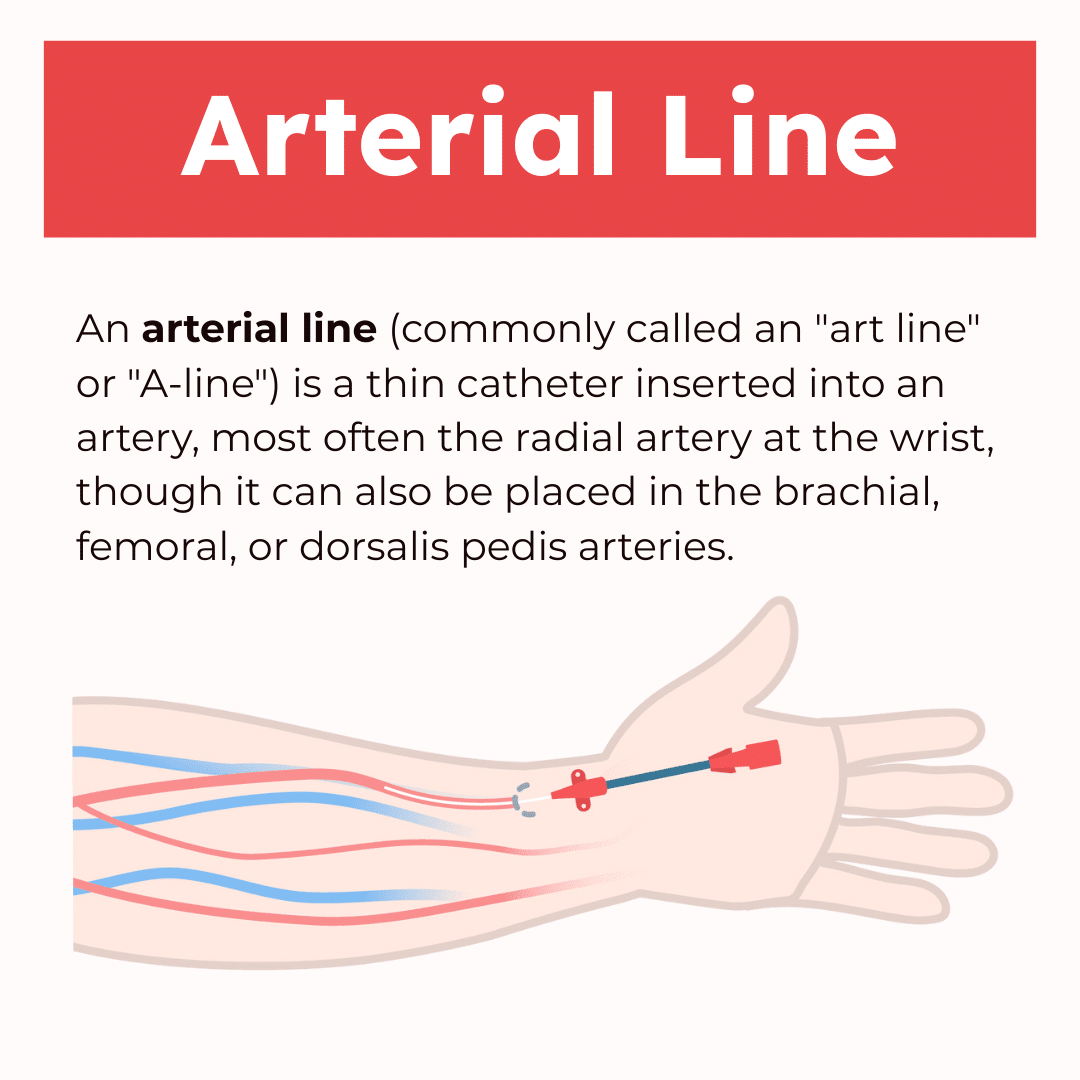 Arterial Line

An arterial line (commonly called an "art line" or "A-line") is a thin catheter inserted into an artery, most often the radial artery at the wrist, though it can also be placed in the brachial, femoral, or dorsalis pedis arteries.