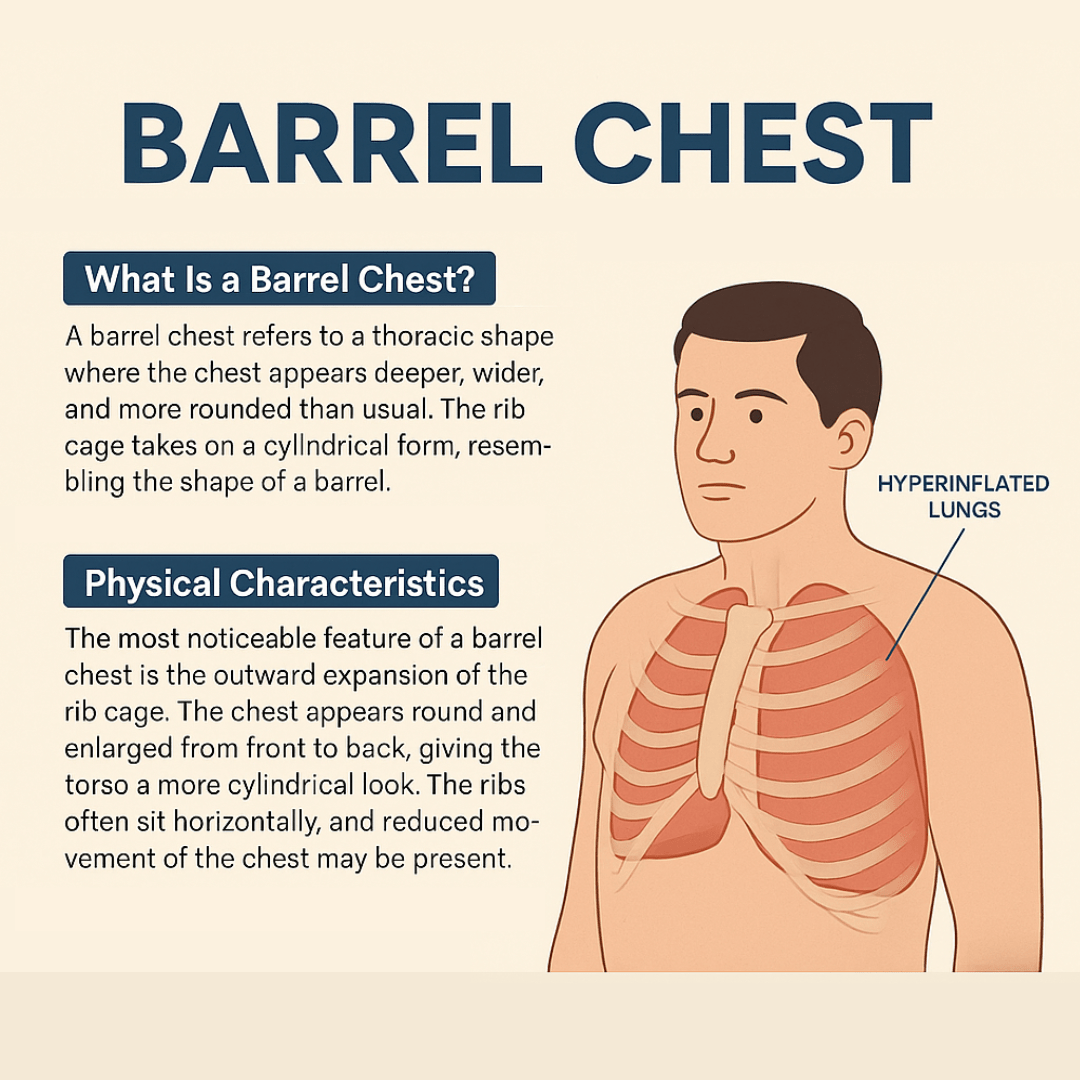 BARREL CHEST

What Is a Barrel Chest?

A barrel chest refers to a thoracic shape where the chest appears deeper, wider, and more rounded than usual. The rib cage takes on a cyllndrical form, resembling the shape of a barrel.

Physical Characteristics

The most noticeable feature of a barrel chest is the outward expansion of the rib cage. The chest appears round and enlarged from front to back, giving the torso a more cylindrical look. The ribs often sit horizontally, and reduced movement of the chest may be present.

HYPERINFLATED LUNGS