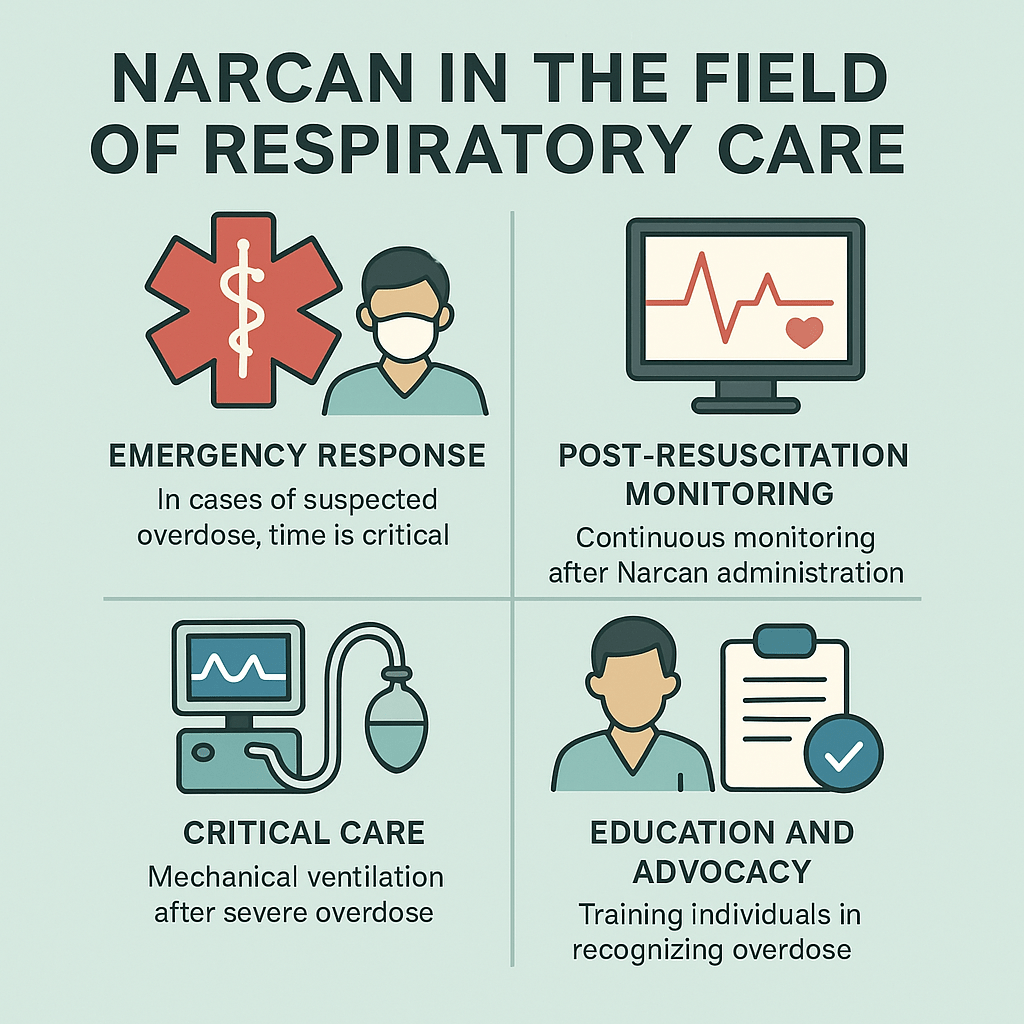 NARCAN IN THE FIELD OF RESPIRATORY CARE

EMERGENCY RESPONSE
In cases of suspected overdose, time is critical

POST-RESUSCITATION MONITORING
Continuous monitoring after Narcan administration

CRITICAL CARE
Mechanical ventilation after severe overdose

EDUCATION AND ADVOCACY
Training individuals in recognizing overdose