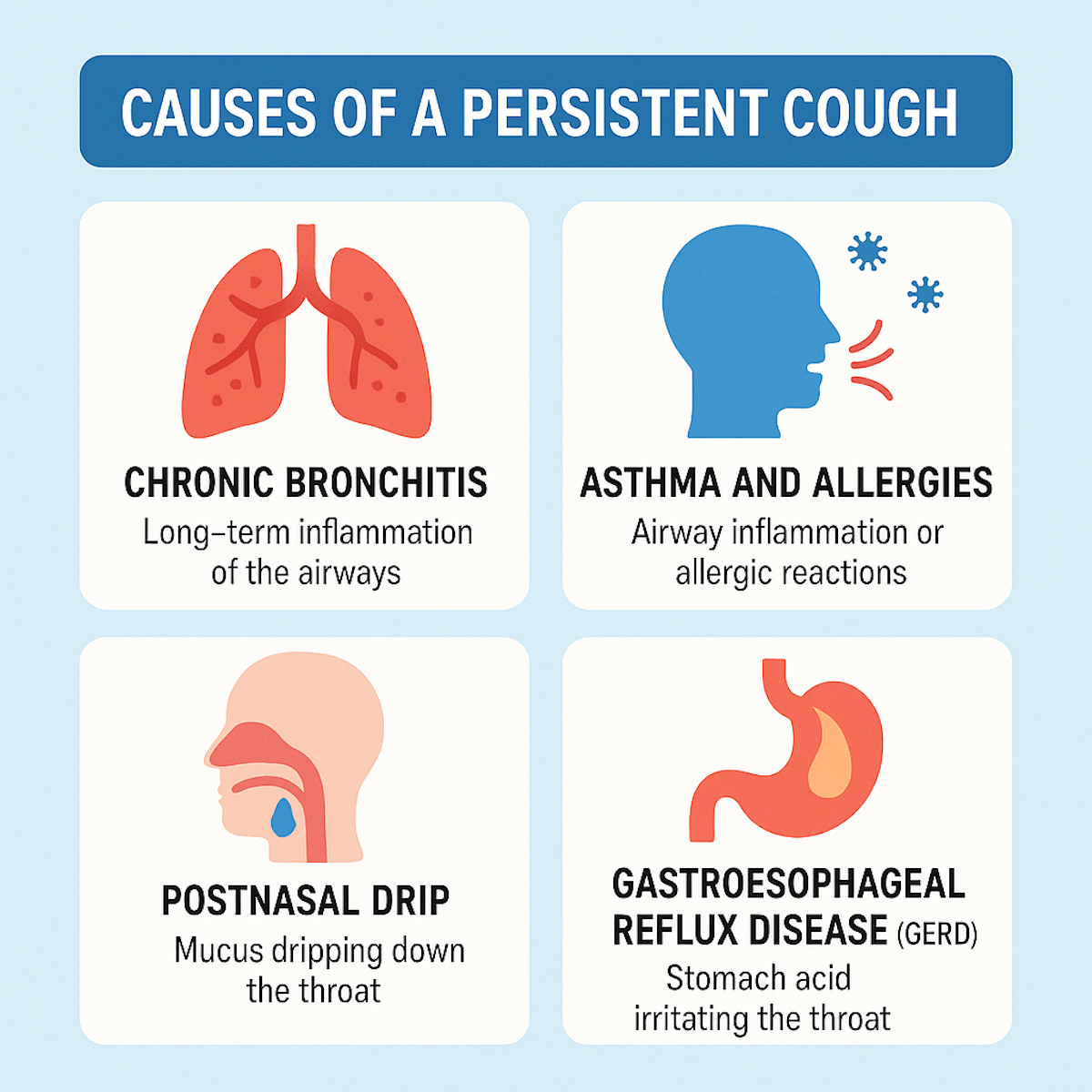 CAUSES OF A PERSISTENT COUGH

CHRONIC BRONCHITIS
Long-term inflammation of the airways

ASTHMA AND ALLERGIES
Airway inflammation or allergic reactions

POSTNASAL DRIP
Mucus dripping down the throat

GASTROESOPHAGEAL REFLUX DISEASE (GERD)
Stomach acid irritating the throat