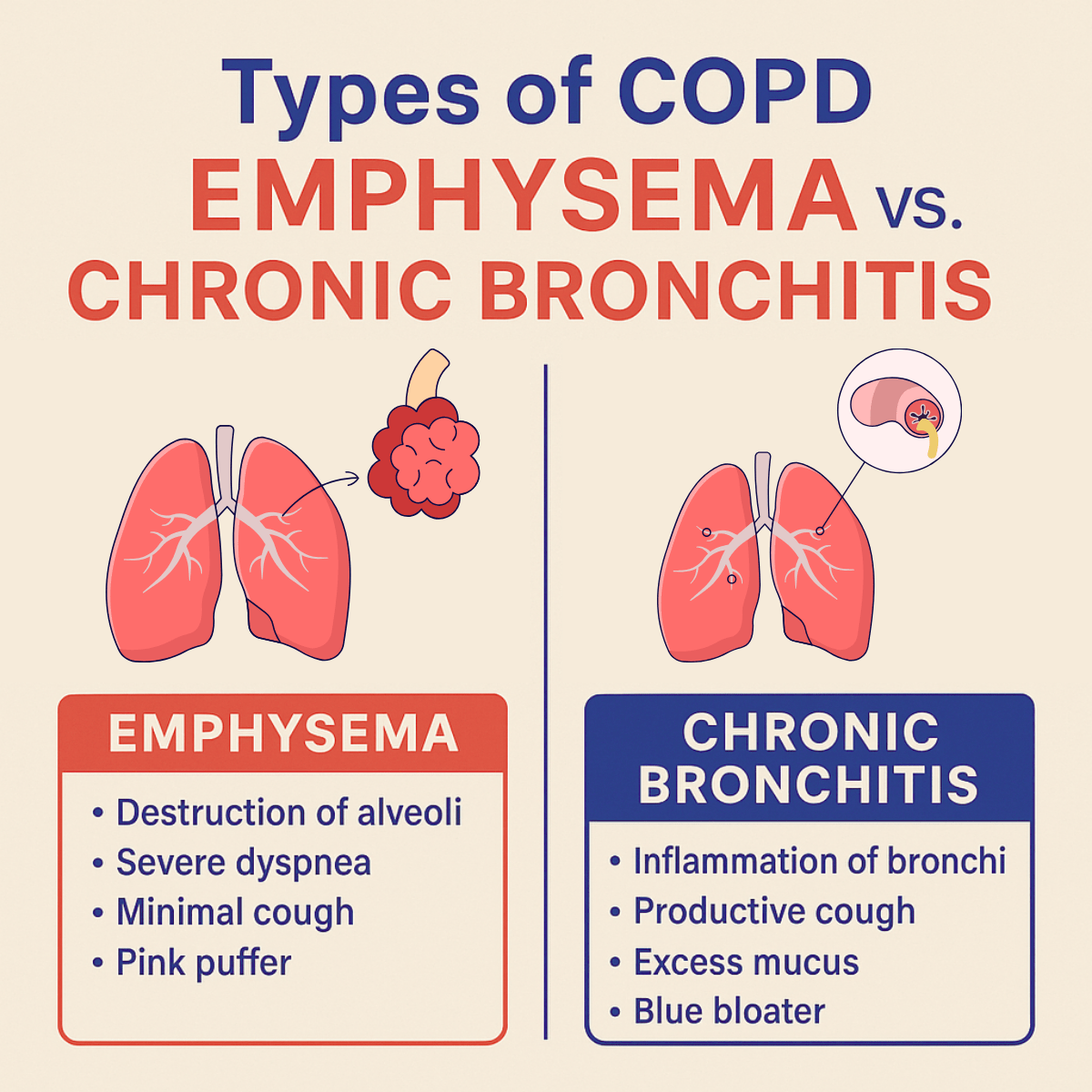 Types of COPD
EMPHYSEMA vs.
CHRONIC BRONCHITIS

EMPHYSEMA

• Destruction of alveoli
• Severe dyspnea
• Minimal cough
• Pink puffer

CHRONIC BRONCHITIS

• Inflammation of bronchi
• Productive cough
• Excess mucus
• Blue bloater