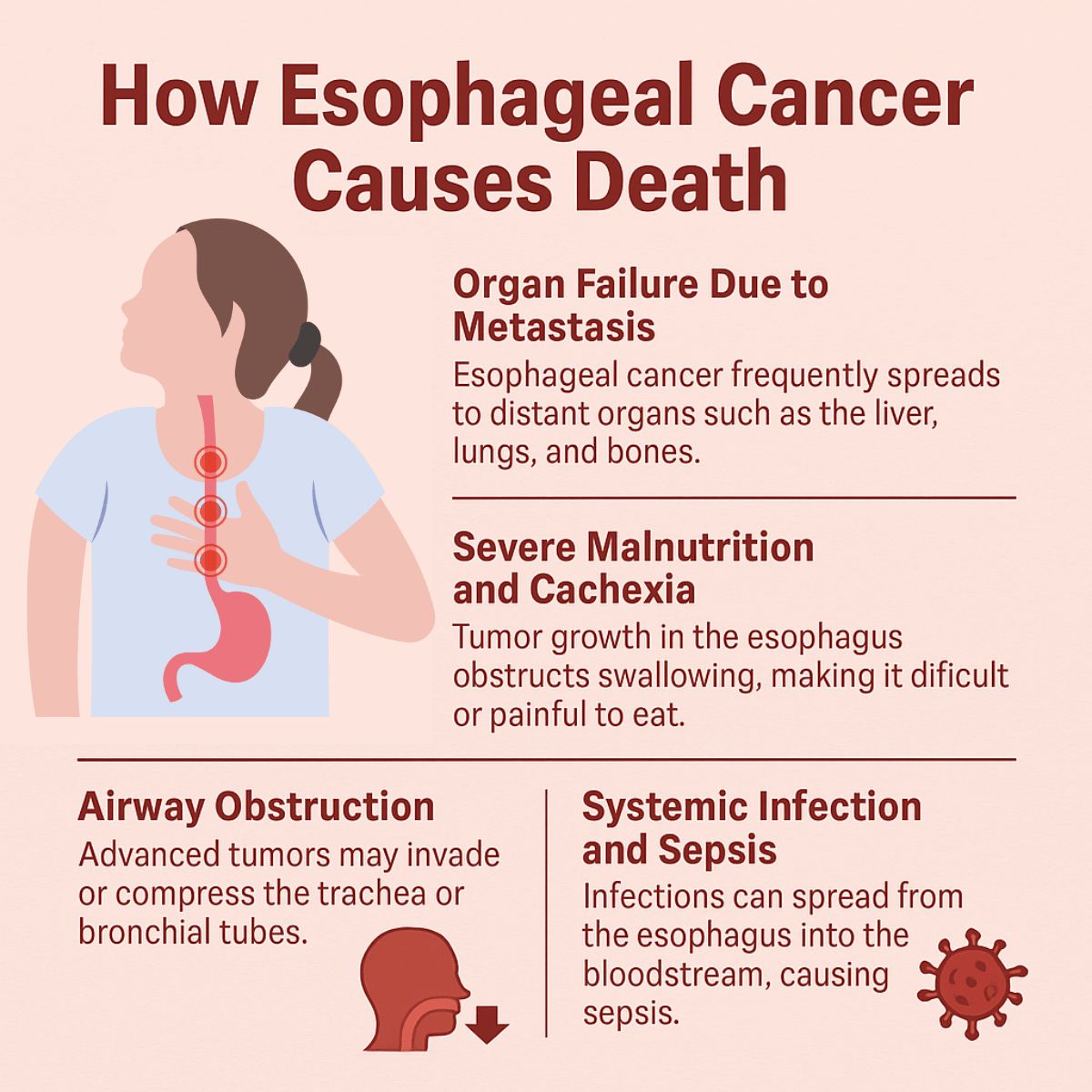 How Esophageal Cancer Causes Death

Organ Failure Due to Metastasis

Esophageal cancer frequently spreads to distant organs such as the liver, lungs, and bones.

Severe Malnutrition and Cachexia

Tumor growth in the esophagus obstructs swallowing, making it dificult or painful to eat.

Airway Obstruction

Advanced tumors may invade or compress the trachea or bronchial tubes.

Systemic Infection and Sepsis

Infections can spread from the esophagus into the bloodstream, causing sepsis.