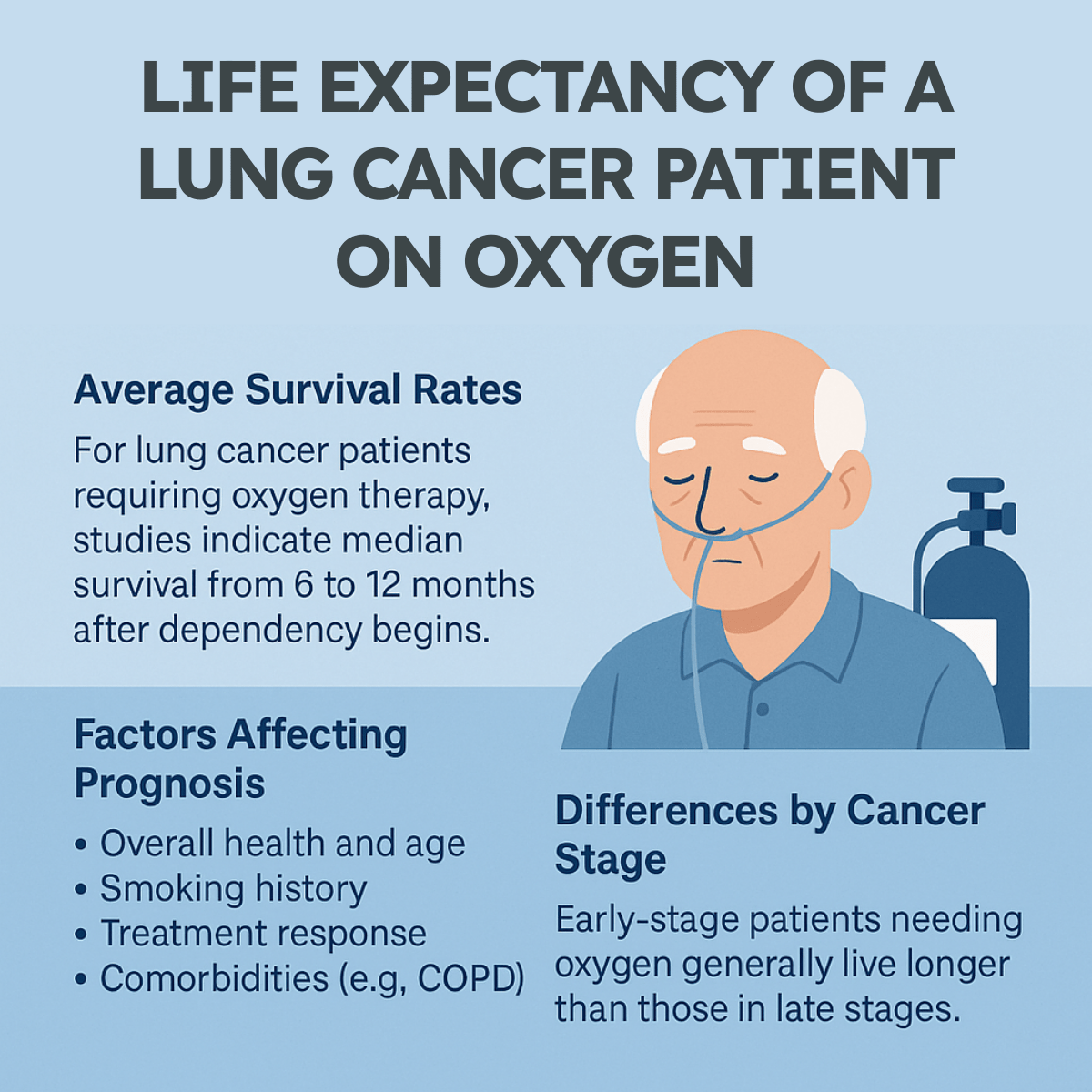 LIFE EXPECTANCY OF A LUNG CANCER PATIENT ON OXYGEN

Average Survival Rates

For lung cancer patients requiring oxygen therapy, studies indicate median survival from 6 to 12 months after dependency begins.

Factors Affecting Prognosis

• Overall health and age
• Smoking history
• Treatment response
• Comorbidities (e.g, COPD)

Differences by Cancer Stage

Early-stage patients needing oxygen generally live longer than those in late stages.