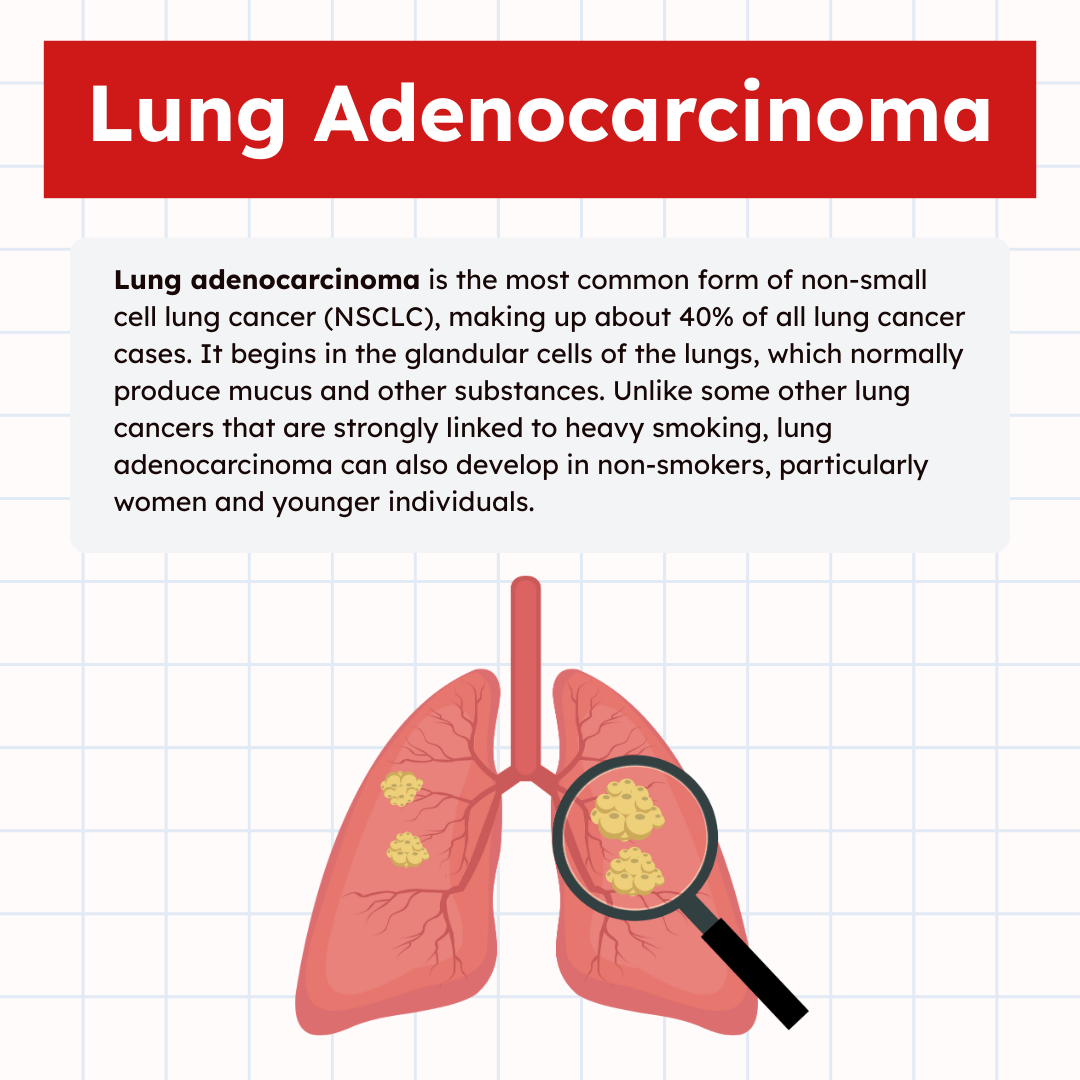 Lung Adenocarcinoma

Lung adenocarcinoma is the most common form of non-small cell lung cancer (NSCLC), making up about 40% of all lung cancer cases. It begins in the glandular cells of the lungs, which normally produce mucus and other substances. Unlike some other lung cancers that are strongly linked to heavy smoking, lung adenocarcinoma can also develop in non-smokers, particularly women and younger individuals.