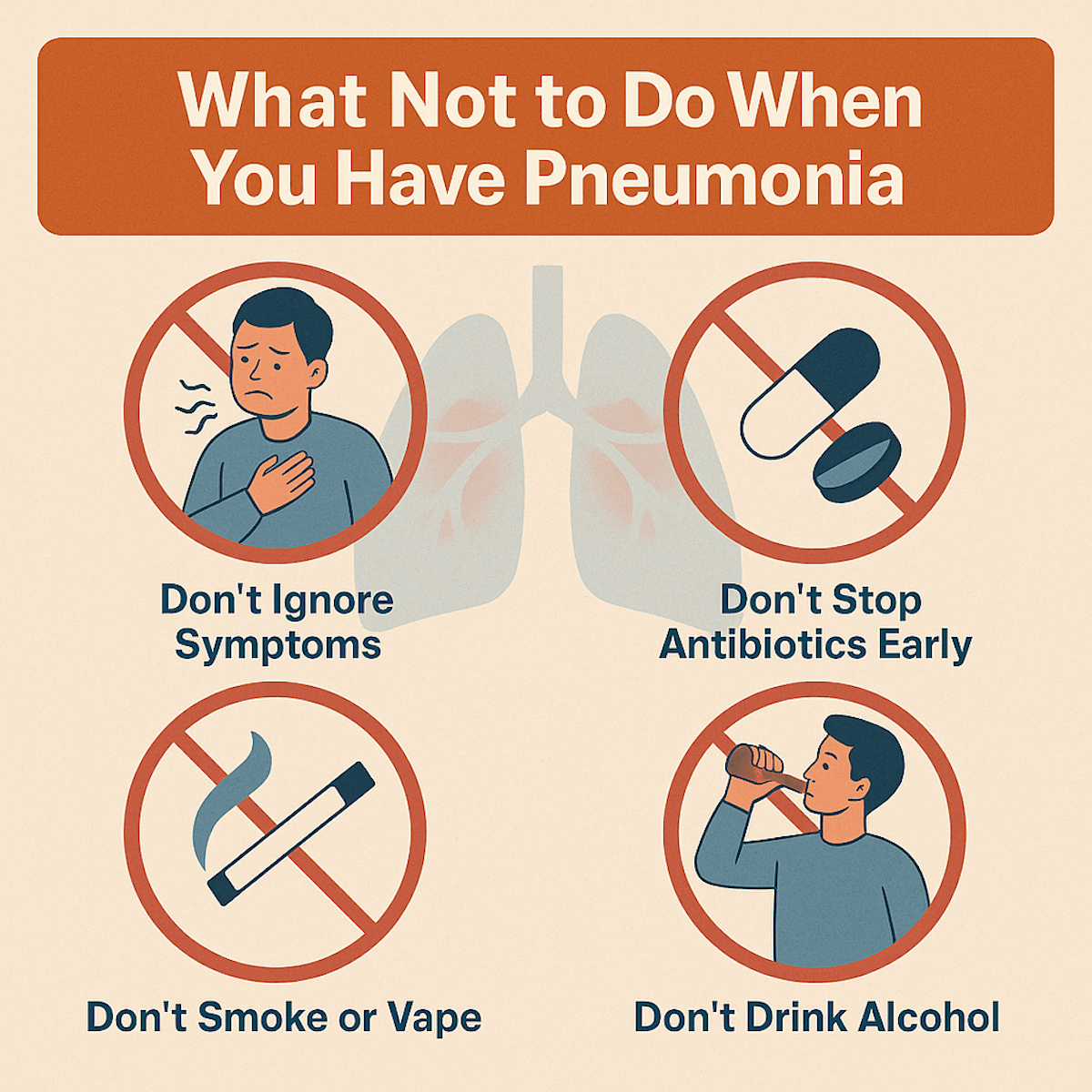 What Not to Do When You Have Pneumonia

Don't Ignore Symptoms

Don't Stop Antibiotics Early

Don't Smoke or Vape

Don't Drink Alcohol