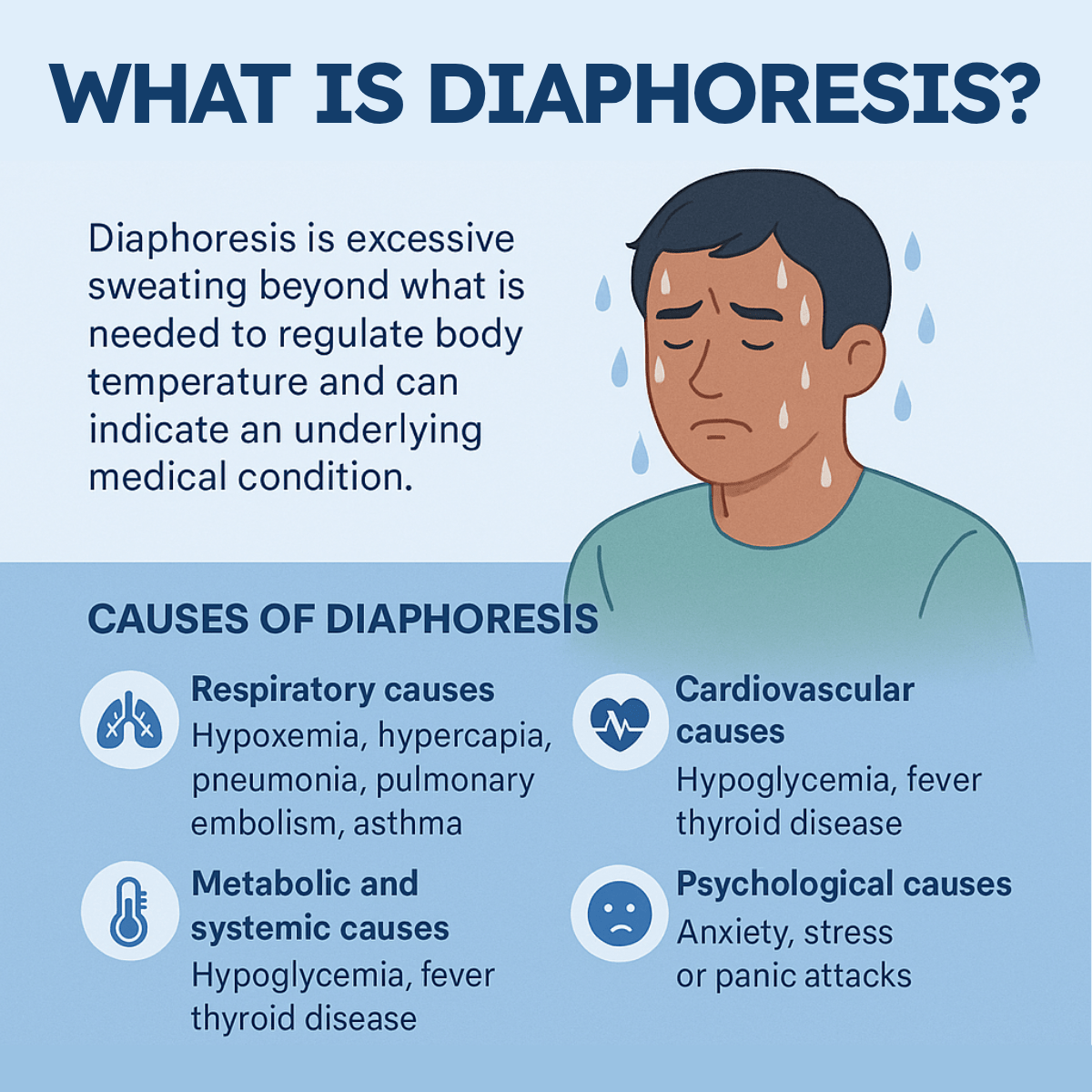 WHAT IS DIAPHORESIS?

Diaphoresis is excessive sweating beyond what is needed to regulate body temperature and can indicate an underlying medical condition.

CAUSES OF DIAPHORESIS

Respiratory causes
Hypoxemia, hypercapia, pneumonia, pulmonary embolism, asthma

Metabolic and systemic causes
Hypoglycemia, fever thyroid disease

Cardiovascular causes
Hypoglycemia, fever thyroid disease

Psychological causes
Anxiety, stress or panic attacks