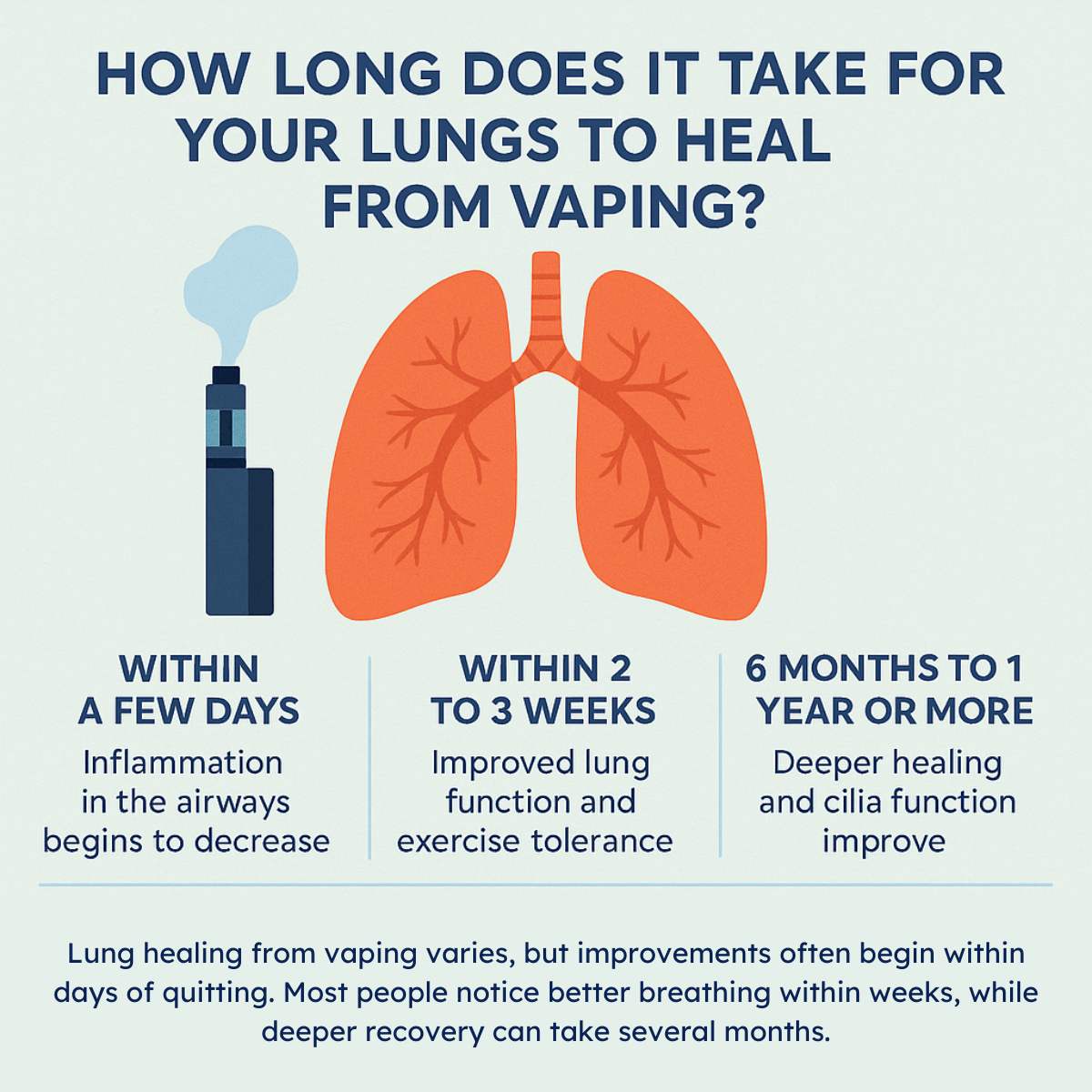 HOW LONG DOES IT TAKE FOR YOUR LUNGS TO HEAL FROM VAPING?

WITHIN A FEW DAYS

Inflammation in the airways begins to decrease

WITHIN 2 TO 3 WEEKS

Improved lung function and exercise tolerance

6 MONTHS TO 1 YEAR OR MORE

Deeper healing and cilia function improve

Lung healing from vaping varies, but improvements often begin within days of quitting. Most people notice better breathing within weeks, while deeper recovery can take several months.