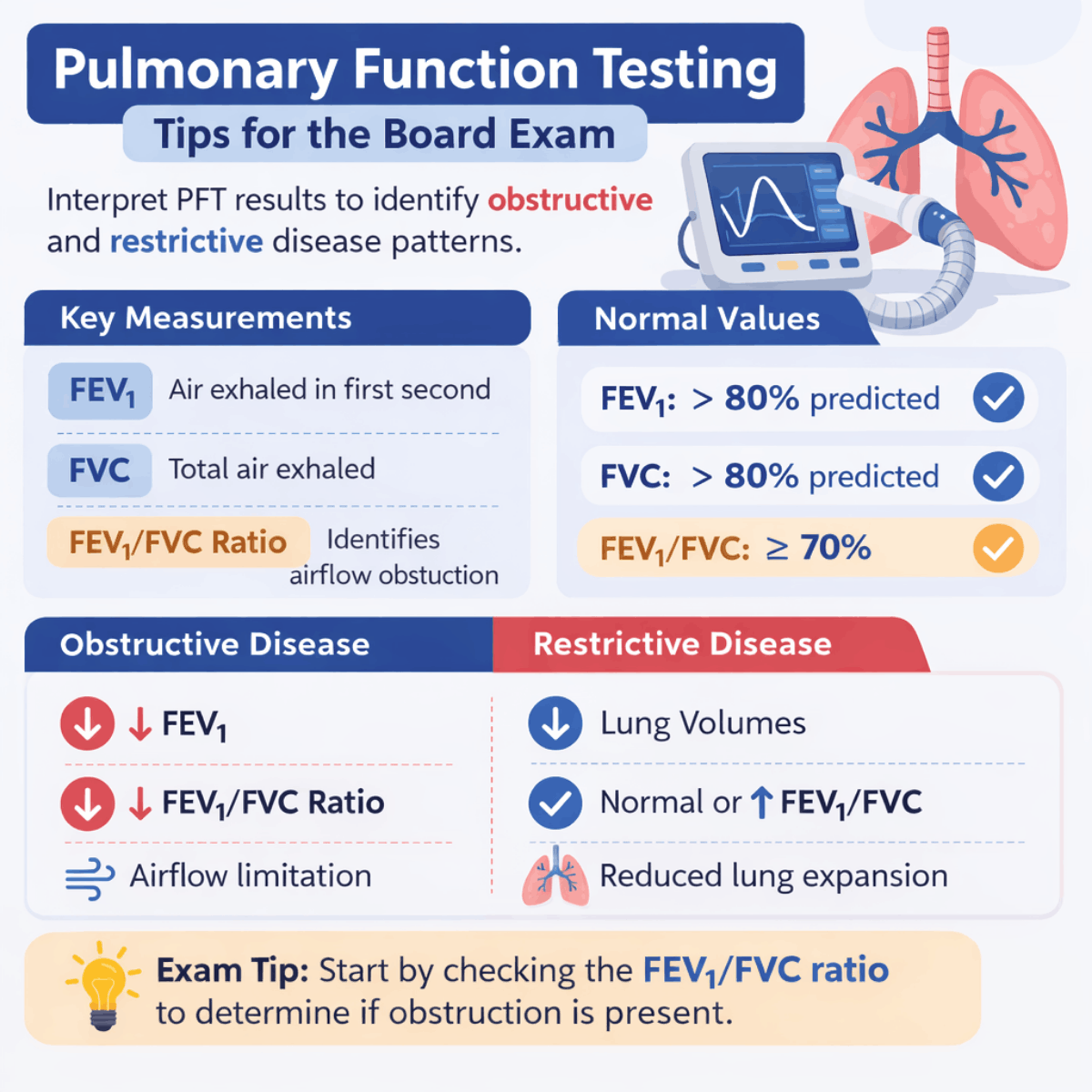 Pulmonary Function Testing
Tips for the Board Exam

Interpret PFT results to identify obstructive and restrictive disease patterns.

Key Measurements

$FEV_1$ Air exhaled in first second

FVC Total air exhaled

$FEV_1$/FVC Ratio Identifies airflow obstuction

Normal Values

$FEV_1$: > 80% predicted

FVC: > 80% predicted

$FEV_1$/FVC: ≥ 70%

Obstructive Disease

↓ $FEV_1$

↓ $FEV_1$/FVC Ratio

Airflow limitation

Restrictive Disease

Lung Volumes

Normal or ↑ $FEV_1$/FVC

Reduced lung expansion

Exam Tip: Start by checking the $FEV_1$/FVC ratio to determine if obstruction is present.